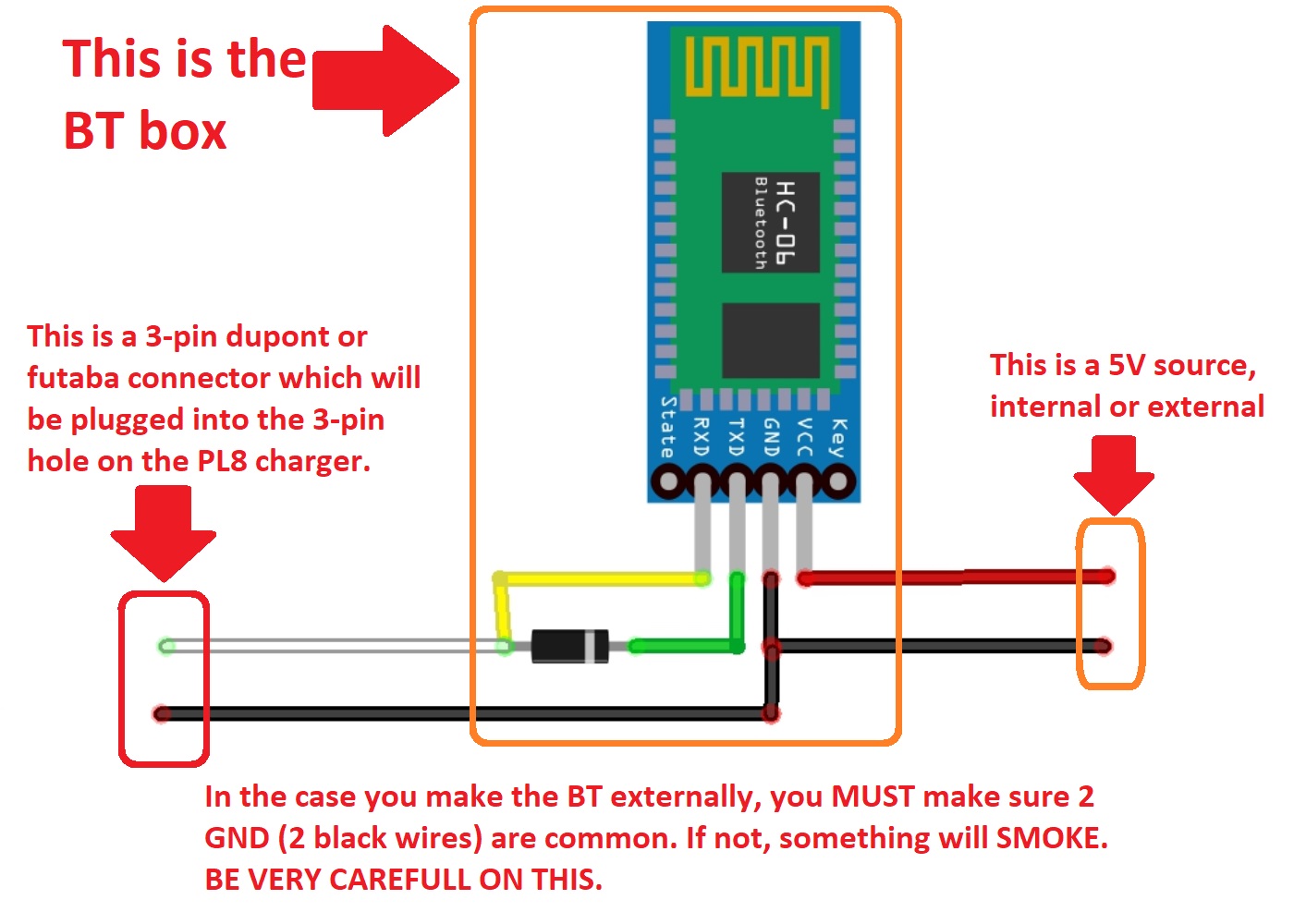 This is the BT box

HC-06
Bluetooth

State RXD TXD GND VCC Key

This is a 3-pin dupont or futaba connector which will be plugged into the 3-pin hole on the PL8 charger.

This is a 5V source, internal or external

In the case you make the BT externally, you MUST make sure 2 GND (2 black wires) are common. If not, something will SMOKE. BE VERY CAREFULL ON THIS.