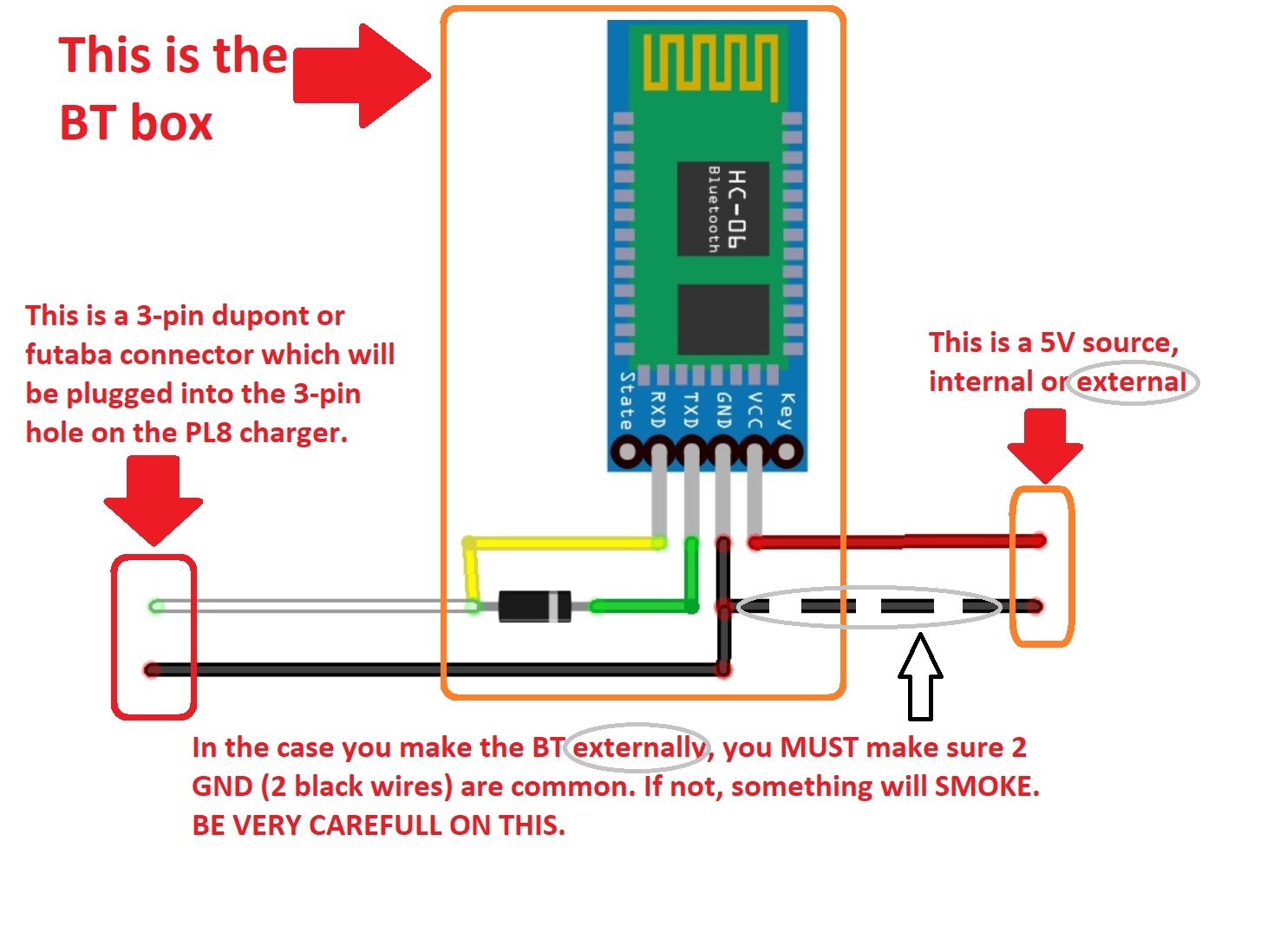 This is the BT box

HC-06
Bluetooth

State RXD TXD GND VCC Key

This is a 3-pin dupont or futaba connector which will be plugged into the 3-pin hole on the PL8 charger.

This is a 5V source, internal or external

In the case you make the BT externally, you MUST make sure 2 GND (2 black wires) are common. If not, something will SMOKE. BE VERY CAREFULL ON THIS.