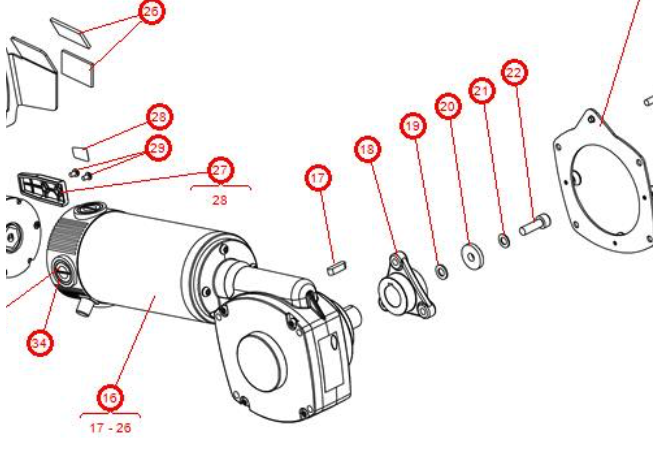 26
28
29
27
28
17
18
19
20
21
22
34
16
17 - 26