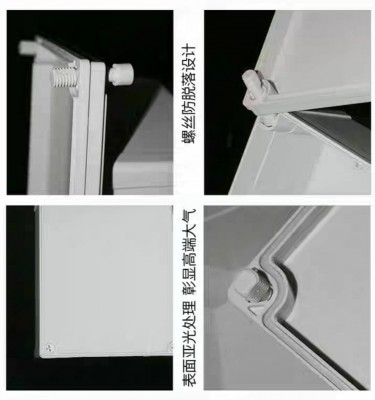 螺丝防脱落设计

表面亚光处理 彰显高端大气